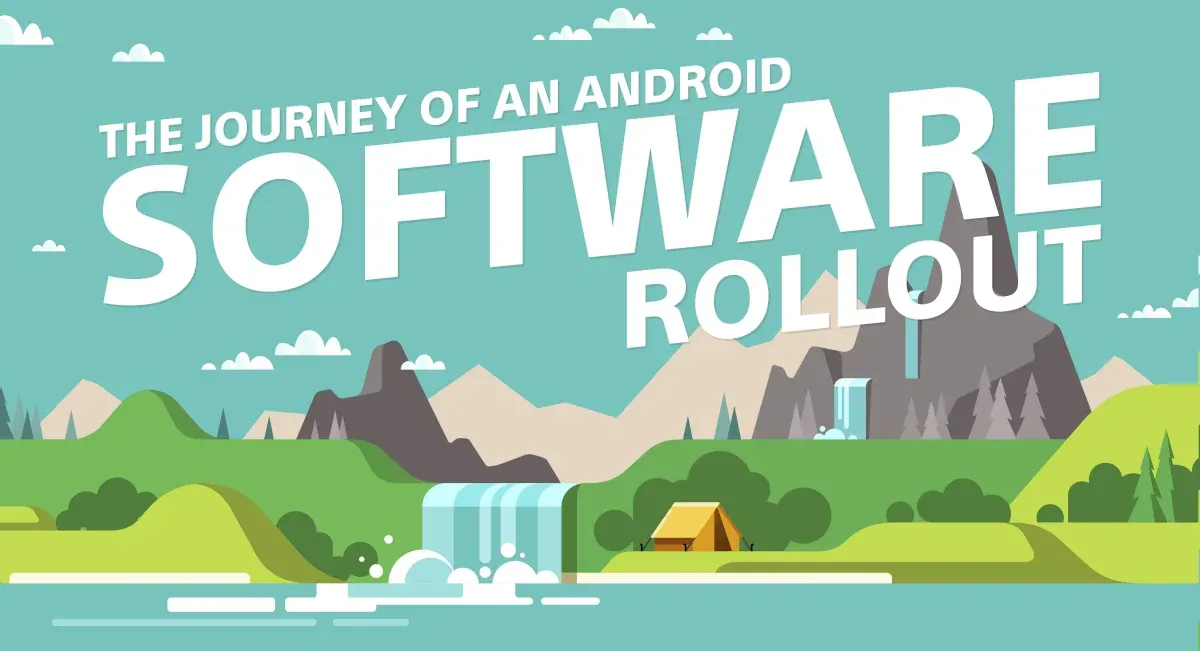 THE JOURNEY OF AN ANDROID
SOFTWARE
ROLLOUT